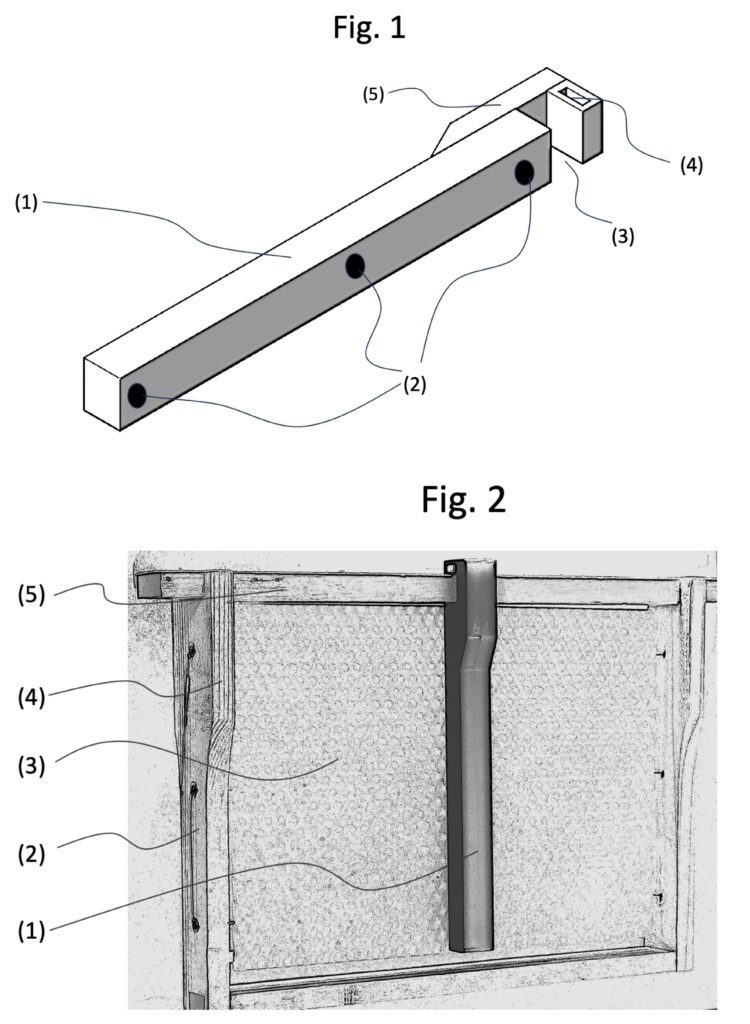 Fig. 1

(5)

(4)

(1)

(3)

(2)

Fig. 2

(5)

(4)

(3)

(2)

(1)