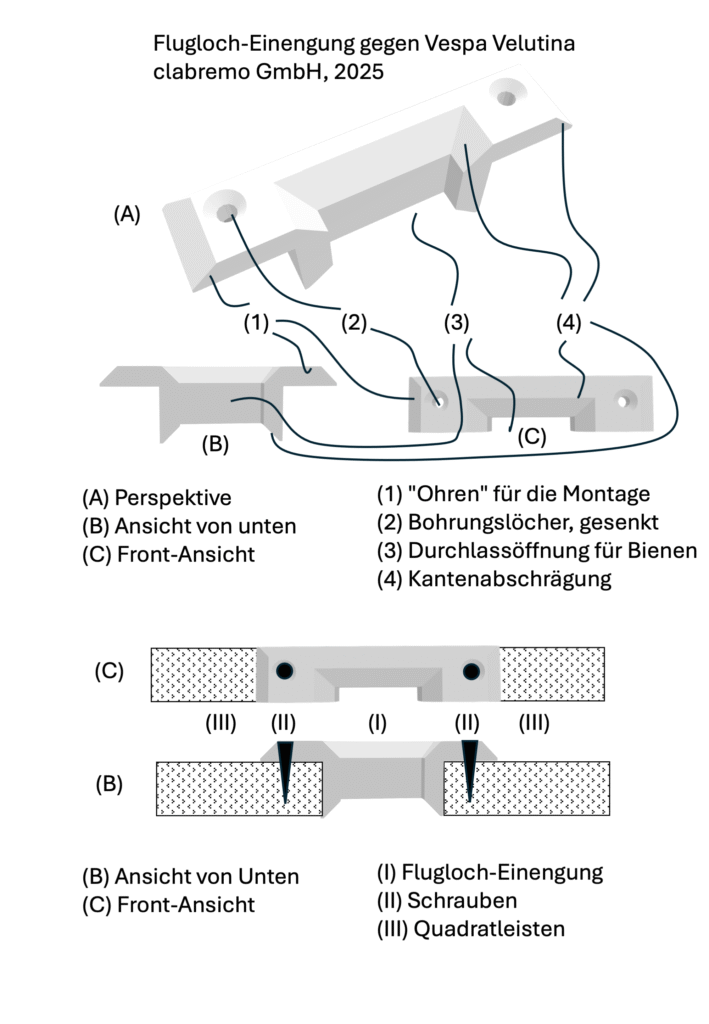 Flugloch-Einengung gegen Vespa Velutina
clabremo GmbH, 2025

(A)

(1) (2) (3) (4)

(B)

(C)

(A) Perspektive
(B) Ansicht von unten
(C) Front-Ansicht

(1) "Ohren" für die Montage
(2) Bohrungslöcher, gesenkt
(3) Durchlassöffnung für Bienen
(4) Kantenabschrägung

(C)

(III) (II) (I) (II) (III)

(B)

(B) Ansicht von Unten
(C) Front-Ansicht

(I) Flugloch-Einengung
(II) Schrauben
(III) Quadratleisten